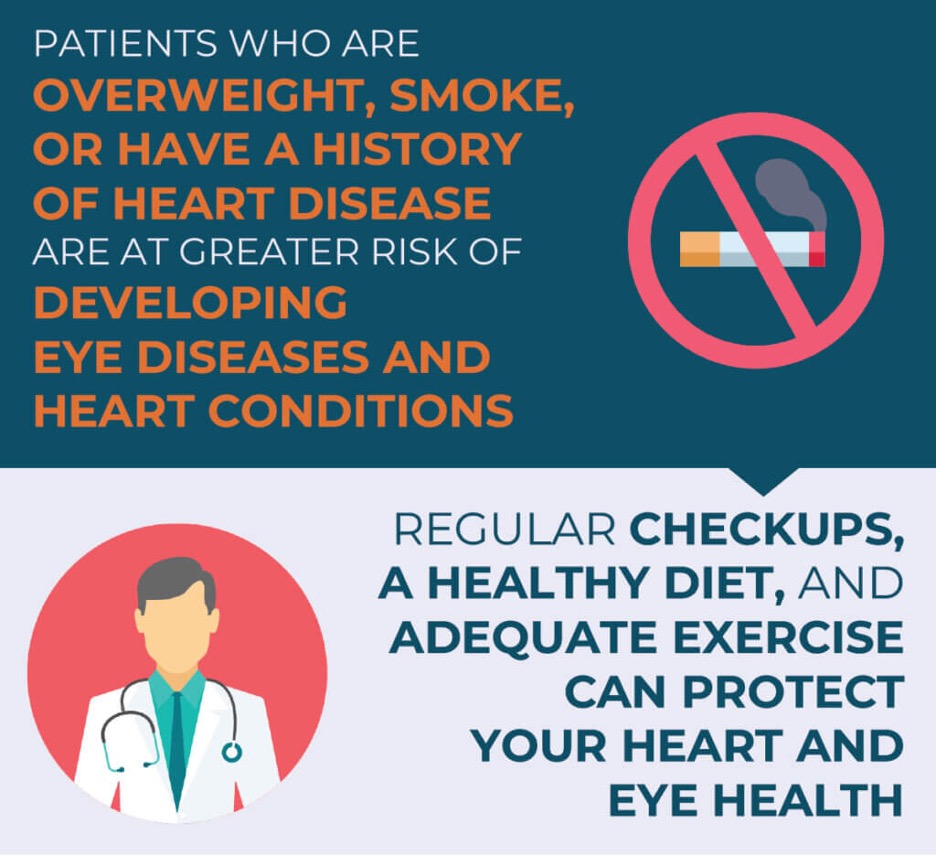 PATIENTS WHO ARE OVERWEIGHT, SMOKE, OR HAVE A HISTORY OF HEART DISEASE ARE AT GREATER RISK OF DEVELOPING EYE DISEASES AND HEART CONDITIONS

REGULAR CHECKUPS, A HEALTHY DIET, AND ADEQUATE EXERCISE CAN PROTECT YOUR HEART AND EYE HEALTH